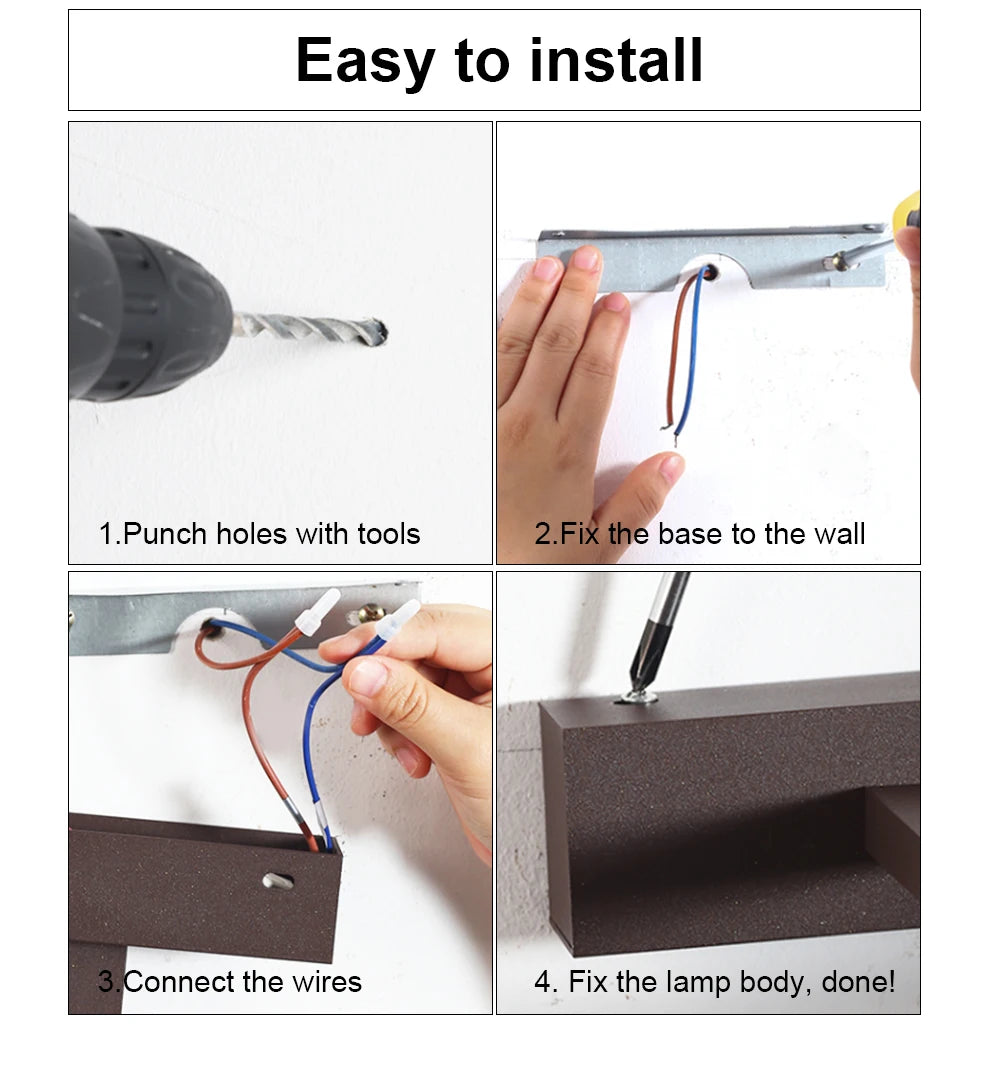 Easy to install

1.Punch holes with tools

2.Fix the base to the wall

3.Connect the wires

4. Fix the lamp body, done!