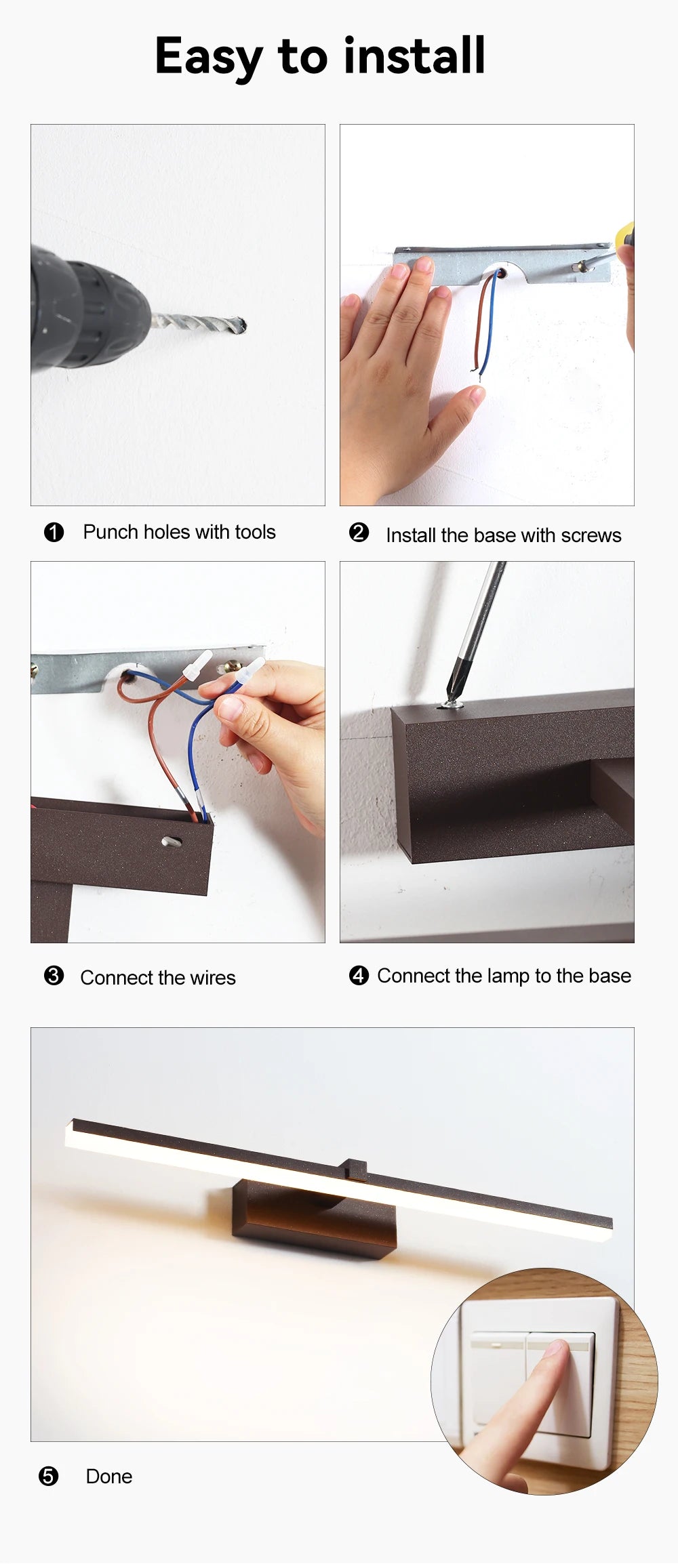 Easy to install

❶ Punch holes with tools

❷ Install the base with screws

❸ Connect the wires

❹ Connect the lamp to the base

❺ Done